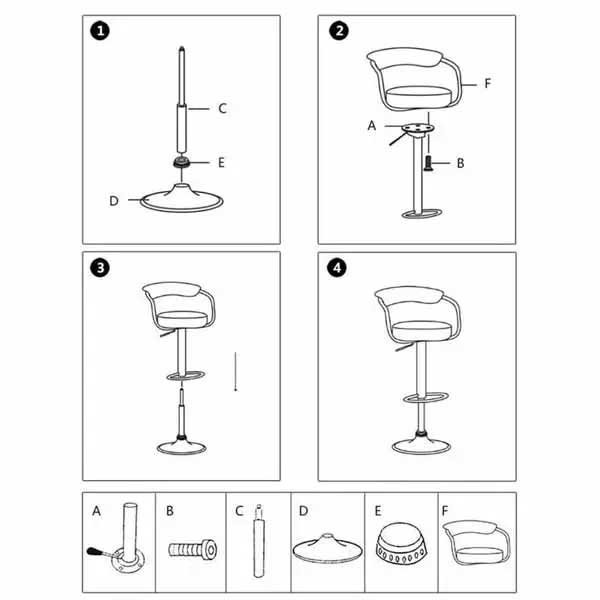 1
C
E
D

2
F
A
B

3

4

A
B
C
D
E
F